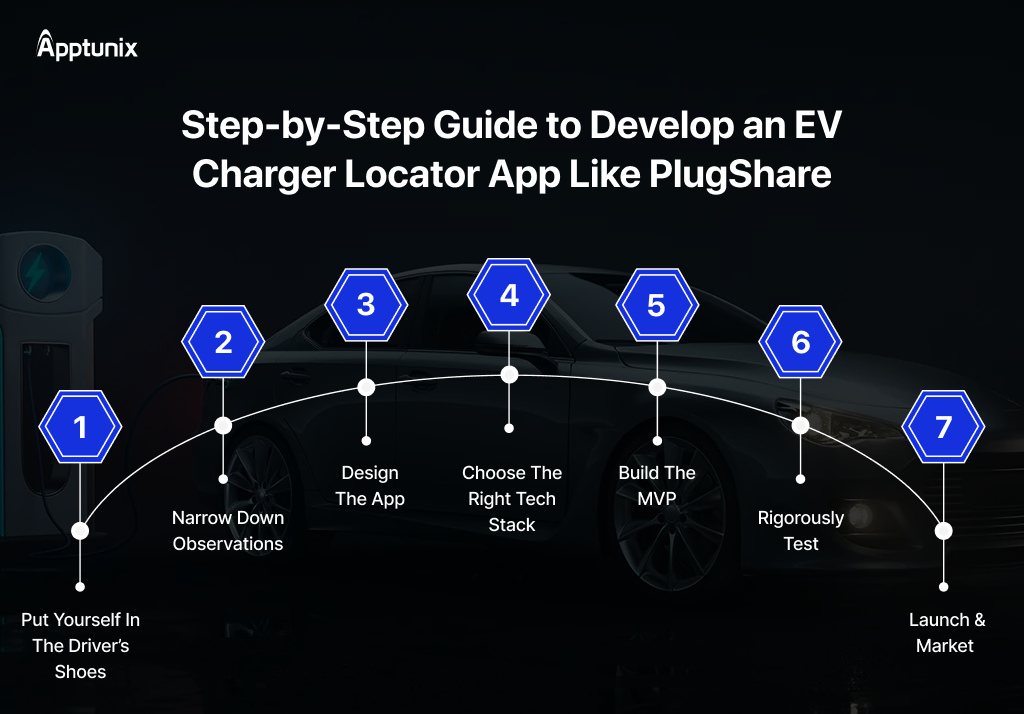 Apptunix

Step-by-Step Guide to Develop an EV Charger Locator App Like PlugShare

1
Put Yourself In The Driver's Shoes

2
Narrow Down Observations

3
Design The App

4
Choose The Right Tech Stack

5
Build The MVP

6
Rigorously Test

7
Launch & Market